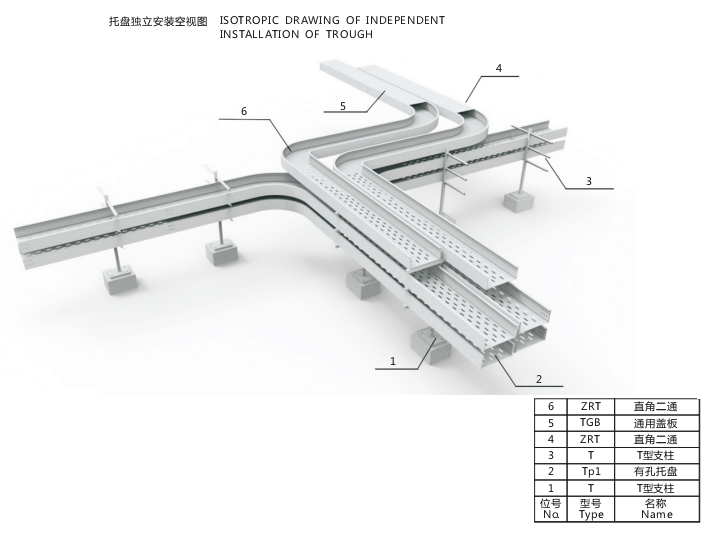 托盘独立安装空视图 ISOTROPIC DRAWING OF INDEPENDENT INSTALLATION OF TROUGH

4
5
6
3
1
2

| 6 | ZRT | 直角二通 |
|---|---|---|
| 5 | TGB | 通用盖板 |
| 4 | ZRT | 直角二通 |
| 3 | T | T型支柱 |
| 2 | Tp1 | 有孔托盘 |
| 1 | T | T型支柱 |
| 位号 No. | 型号 Type | 名称 Name |