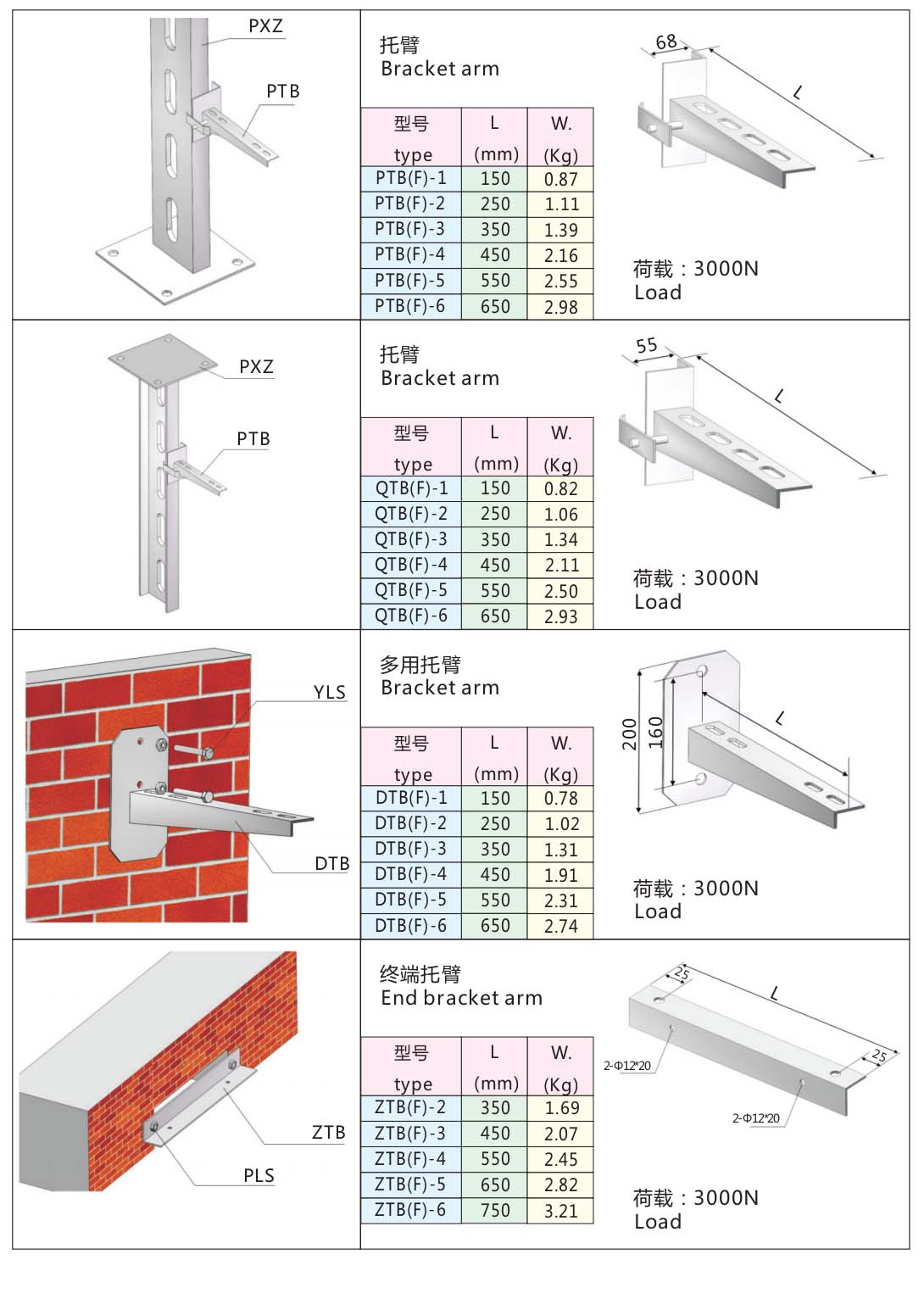 PXZ

PTB

托臂
Bracket arm

| 型号 type | L (mm) | W. (Kg) |
|---|---|---|
| PTB(F)-1 | 150 | 0.87 |
| PTB(F)-2 | 250 | 1.11 |
| PTB(F)-3 | 350 | 1.39 |
| PTB(F)-4 | 450 | 2.16 |
| PTB(F)-5 | 550 | 2.55 |
| PTB(F)-6 | 650 | 2.98 |

68

L

荷载：3000N
Load

PXZ

PTB

托臂
Bracket arm

| 型号 type | L (mm) | W. (Kg) |
|---|---|---|
| QTB(F)-1 | 150 | 0.82 |
| QTB(F)-2 | 250 | 1.06 |
| QTB(F)-3 | 350 | 1.34 |
| QTB(F)-4 | 450 | 2.11 |
| QTB(F)-5 | 550 | 2.50 |
| QTB(F)-6 | 650 | 2.93 |

55

L

荷载：3000N
Load

YLS

DTB

多用托臂
Bracket arm

| 型号 type | L (mm) | W. (Kg) |
|---|---|---|
| DTB(F)-1 | 150 | 0.78 |
| DTB(F)-2 | 250 | 1.02 |
| DTB(F)-3 | 350 | 1.31 |
| DTB(F)-4 | 450 | 1.91 |
| DTB(F)-5 | 550 | 2.31 |
| DTB(F)-6 | 650 | 2.74 |

200

160

L

荷载：3000N
Load

ZTB

PLS

终端托臂
End bracket arm

| 型号 type | L (mm) | W. (Kg) |
|---|---|---|
| ZTB(F)-2 | 350 | 1.69 |
| ZTB(F)-3 | 450 | 2.07 |
| ZTB(F)-4 | 550 | 2.45 |
| ZTB(F)-5 | 650 | 2.82 |
| ZTB(F)-6 | 750 | 3.21 |

25

L

25

2-Φ12*20

2-Φ12*20

荷载：3000N
Load